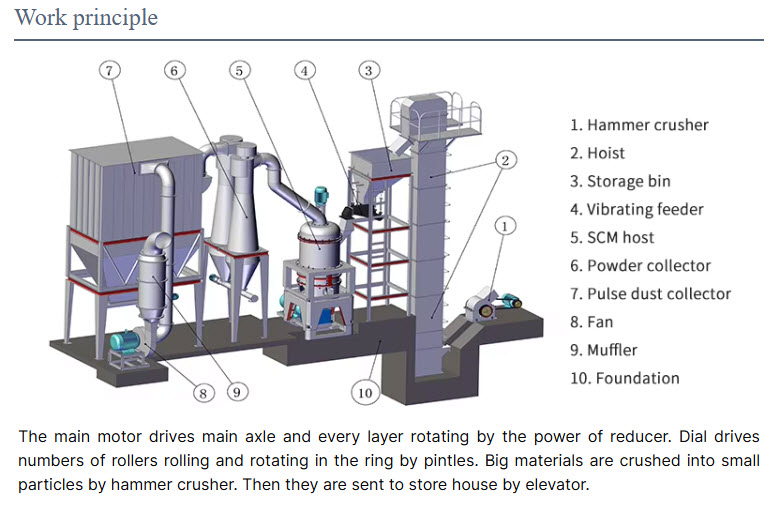 Work principle

7 6 5 4 3 2 1 8 9 10

1. Hammer crusher
2. Hoist
3. Storage bin
4. Vibrating feeder
5. SCM host
6. Powder collector
7. Pulse dust collector
8. Fan
9. Muffler
10. Foundation

The main motor drives main axle and every layer rotating by the power of reducer. Dial drives numbers of rollers rolling and rotating in the ring by pintles. Big materials are crushed into small particles by hammer crusher. Then they are sent to store house by elevator.